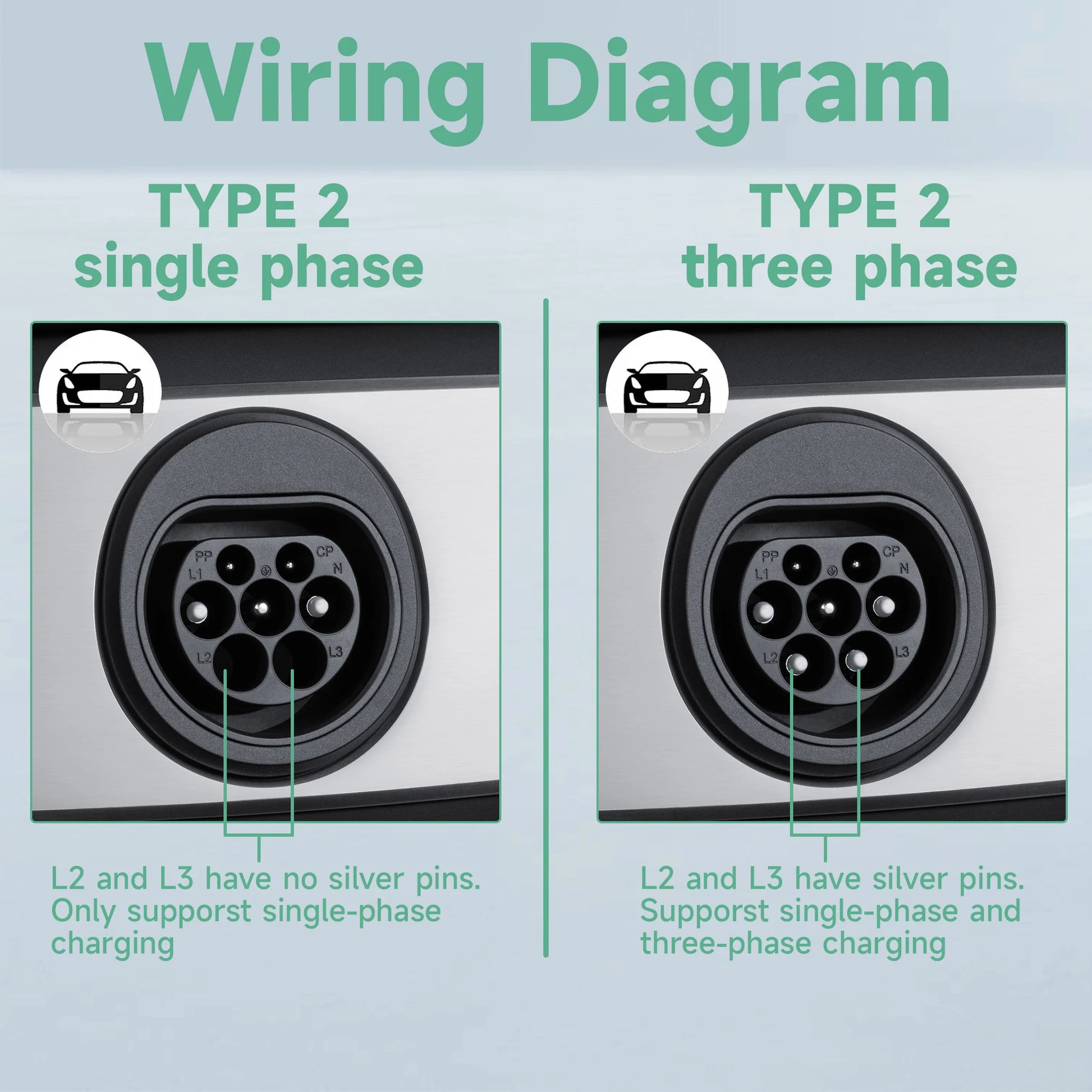 Wiring Diagram

TYPE 2
single phase

PP
CP
L1
N
L2
L3

L2 and L3 have no silver pins. Only supporst single-phase charging

TYPE 2
three phase

PP
CP
L1
N
L2
L3

L2 and L3 have silver pins. Supporst single-phase and three-phase charging